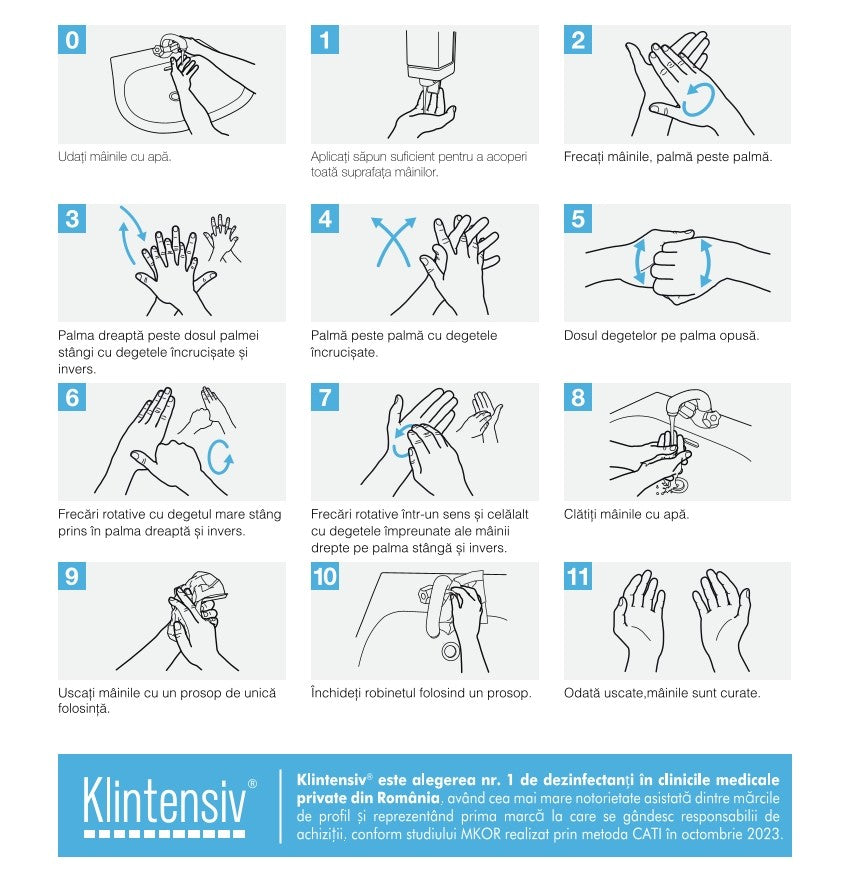 0

Udați mâinile cu apă.

1

Aplicați săpun suficient pentru a acoperi toată suprafața mâinilor.

2

Frecați mâinile, palmă peste palmă.

3

Palma dreaptă peste dosul palmei stângi cu degetele încrucișate și invers.

4

Palmă peste palmă cu degetele încrucișate.

5

Dosul degetelor pe palma opusă.

6

Frecări rotative cu degetul mare stâng prins în palma dreaptă și invers.

7

Frecări rotative într-un sens și celălalt cu degetele împreunate ale mâinii drepte pe palma stângă și invers.

8

Clătiți mâinile cu apă.

9

Uscați mâinile cu un prosop de unică folosință.

10

Închideți robinetul folosind un prosop.

11

Odată uscate,mâinile sunt curate.

Klintensiv®

Klintensiv® este alegerea nr. 1 de dezinfectanți în clinicile medicale private din România, având cea mai mare notorietate asistată dintre mărcile de profil și reprezentând prima marcă la care se gândesc responsabilii de achiziții, conform studiului MKOR realizat prin metoda CATI în octombrie 2023.